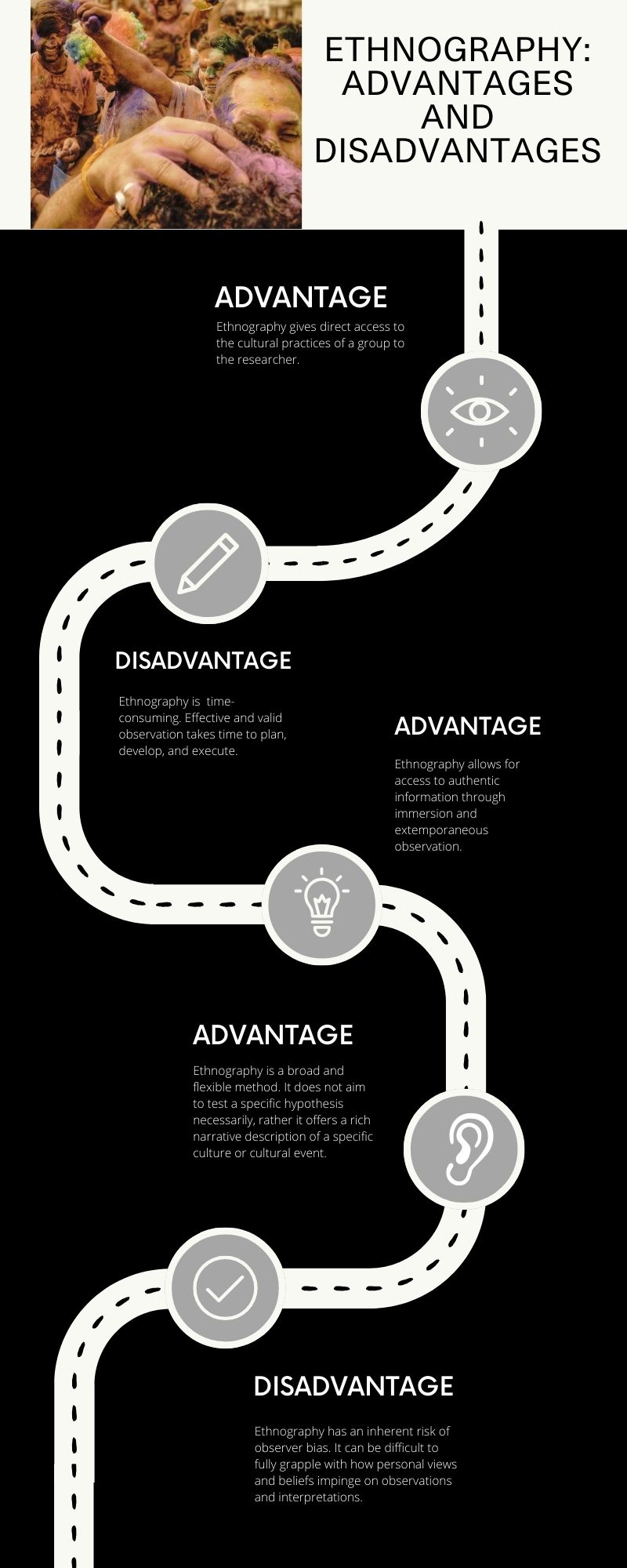 ETHNOGRAPHY: ADVANTAGES AND DISADVANTAGES

ADVANTAGE

Ethnography gives direct access to the cultural practices of a group to the researcher.

DISADVANTAGE

Ethnography is time-consuming. Effective and valid observation takes time to plan, develop, and execute.

ADVANTAGE

Ethnography allows for access to authentic information through immersion and extemporaneous observation.

ADVANTAGE

Ethnography is a broad and flexible method. It does not aim to test a specific hypothesis necessarily, rather it offers a rich narrative description of a specific culture or cultural event.

DISADVANTAGE

Ethnography has an inherent risk of observer bias. It can be difficult to fully grapple with how personal views and beliefs impinge on observations and interpretations.