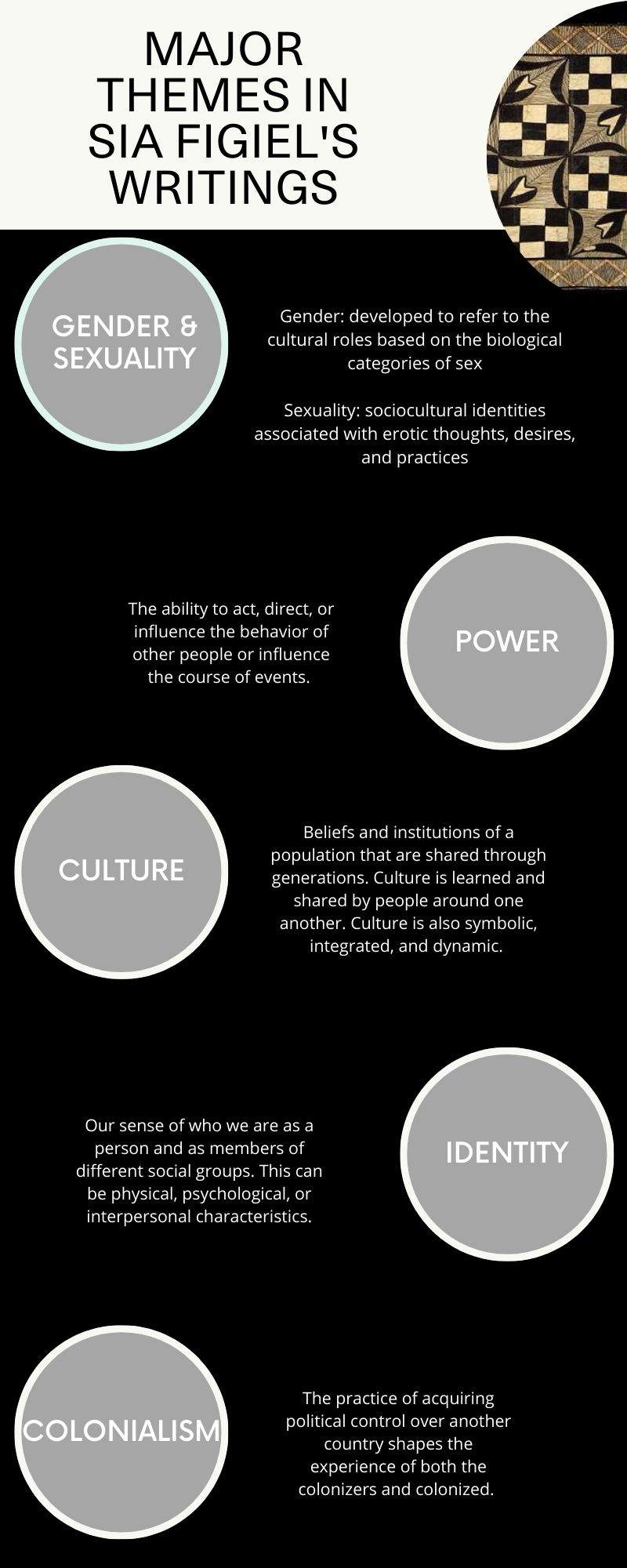 MAJOR THEMES IN SIA FIGIEL'S WRITINGS

GENDER & SEXUALITY

Gender: developed to refer to the cultural roles based on the biological categories of sex

Sexuality: sociocultural identities associated with erotic thoughts, desires, and practices

The ability to act, direct, or influence the behavior of other people or influence the course of events.

POWER

CULTURE

Beliefs and institutions of a population that are shared through generations. Culture is learned and shared by people around one another. Culture is also symbolic, integrated, and dynamic.

Our sense of who we are as a person and as members of different social groups. This can be physical, psychological, or interpersonal characteristics.

IDENTITY

COLONIALISM

The practice of acquiring political control over another country shapes the experience of both the colonizers and colonized.