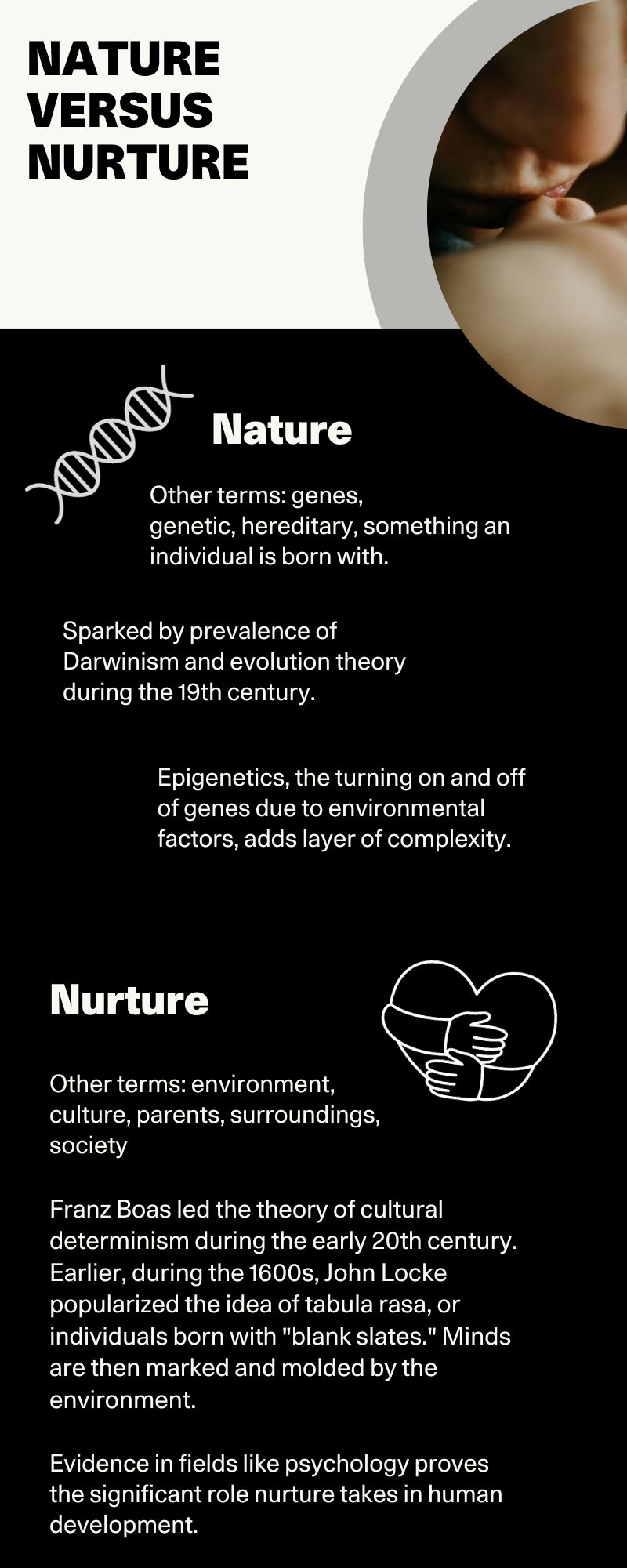 NATURE VERSUS NURTURE

Nature

Other terms: genes, genetic, hereditary, something an individual is born with.

Sparked by prevalence of Darwinism and evolution theory during the 19th century.

Epigenetics, the turning on and off of genes due to environmental factors, adds layer of complexity.

Nurture

Other terms: environment, culture, parents, surroundings, society

Franz Boas led the theory of cultural determinism during the early 20th century. Earlier, during the 1600s, John Locke popularized the idea of tabula rasa, or individuals born with "blank slates." Minds are then marked and molded by the environment.

Evidence in fields like psychology proves the significant role nurture takes in human development.