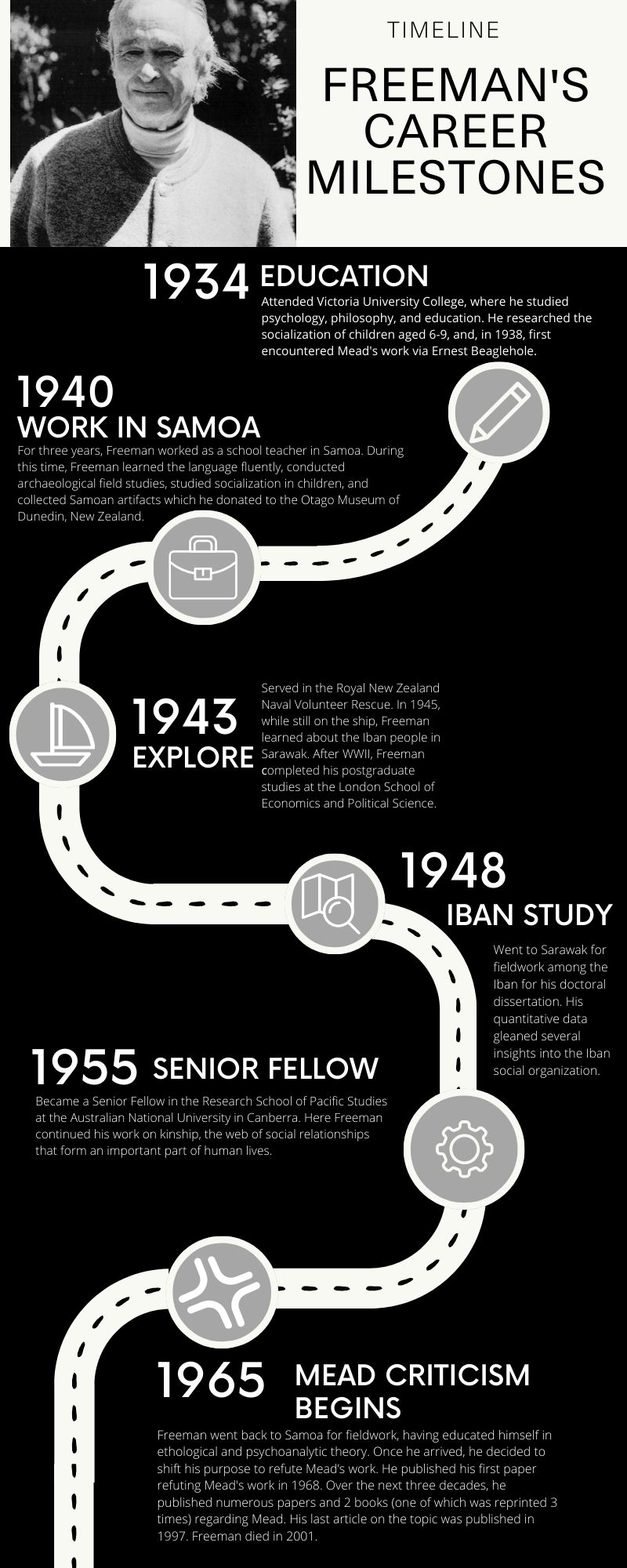 TIMELINE

FREEMAN'S CAREER MILESTONES

1934 EDUCATION

Attended Victoria University College, where he studied psychology, philosophy, and education. He researched the socialization of children aged 6-9, and, in 1938, first encountered Mead's work via Ernest Beaglehole.

1940 WORK IN SAMOA

For three years, Freeman worked as a school teacher in Samoa. During this time, Freeman learned the language fluently, conducted archaeological field studies, studied socialization in children, and collected Samoan artifacts which he donated to the Otago Museum of Dunedin, New Zealand.

1943 EXPLORE

Served in the Royal New Zealand Naval Volunteer Rescue. In 1945, while still on the ship, Freeman learned about the Iban people in Sarawak. After WWII, Freeman completed his postgraduate studies at the London School of Economics and Political Science.

1948 IBAN STUDY

Went to Sarawak for fieldwork among the Iban for his doctoral dissertation. His quantitative data gleaned several insights into the Iban social organization.

1955 SENIOR FELLOW

Became a Senior Fellow in the Research School of Pacific Studies at the Australian National University in Canberra. Here Freeman continued his work on kinship, the web of social relationships that form an important part of human lives.

1965 MEAD CRITICISM BEGINS

Freeman went back to Samoa for fieldwork, having educated himself in ethological and psychoanalytic theory. Once he arrived, he decided to shift his purpose to refute Mead's work. He published his first paper refuting Mead's work in 1968. Over the next three decades, he published numerous papers and 2 books (one of which was reprinted 3 times) regarding Mead. His last article on the topic was published in 1997. Freeman died in 2001.