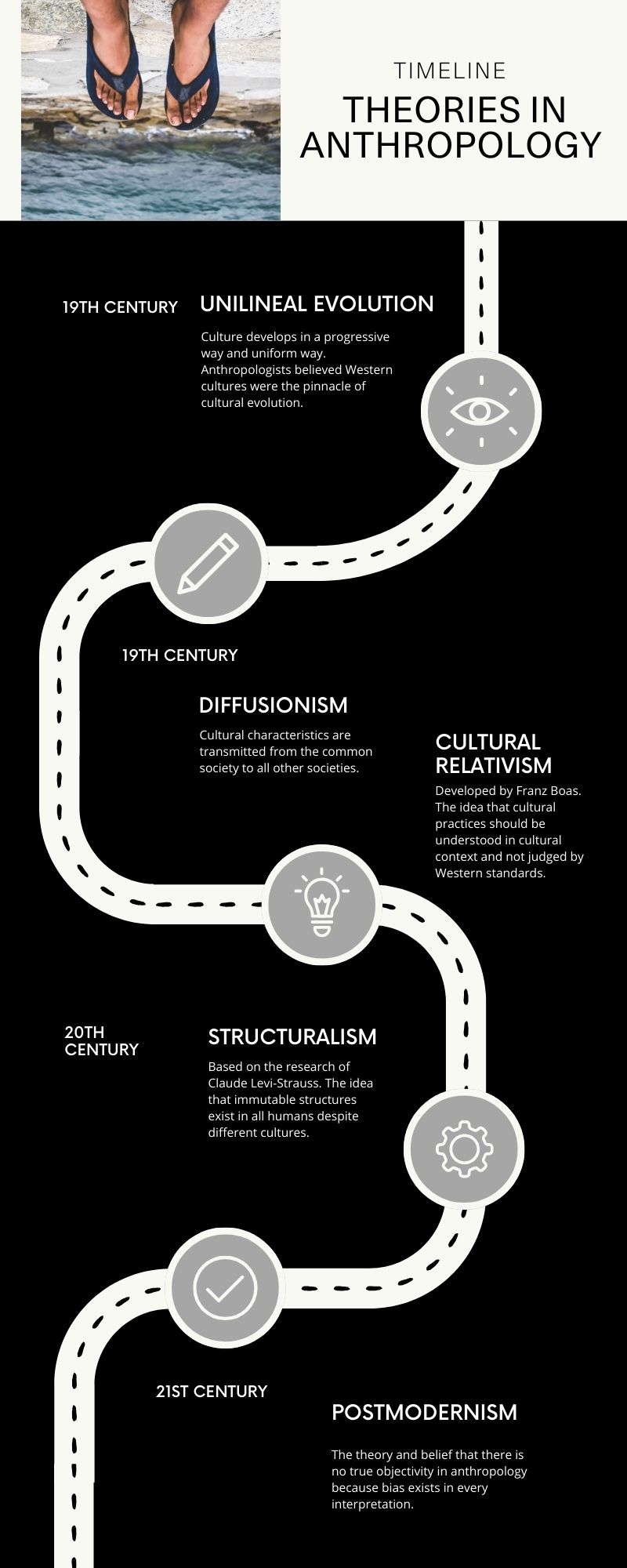 TIMELINE

THEORIES IN ANTHROPOLOGY

19TH CENTURY

UNILINEAL EVOLUTION

Culture develops in a progressive way and uniform way. Anthropologists believed Western cultures were the pinnacle of cultural evolution.

19TH CENTURY

DIFFUSIONISM

Cultural characteristics are transmitted from the common society to all other societies.

CULTURAL RELATIVISM

Developed by Franz Boas. The idea that cultural practices should be understood in cultural context and not judged by Western standards.

20TH CENTURY

STRUCTURALISM

Based on the research of Claude Levi-Strauss. The idea that immutable structures exist in all humans despite different cultures.

21ST CENTURY

POSTMODERNISM

The theory and belief that there is no true objectivity in anthropology because bias exists in every interpretation.