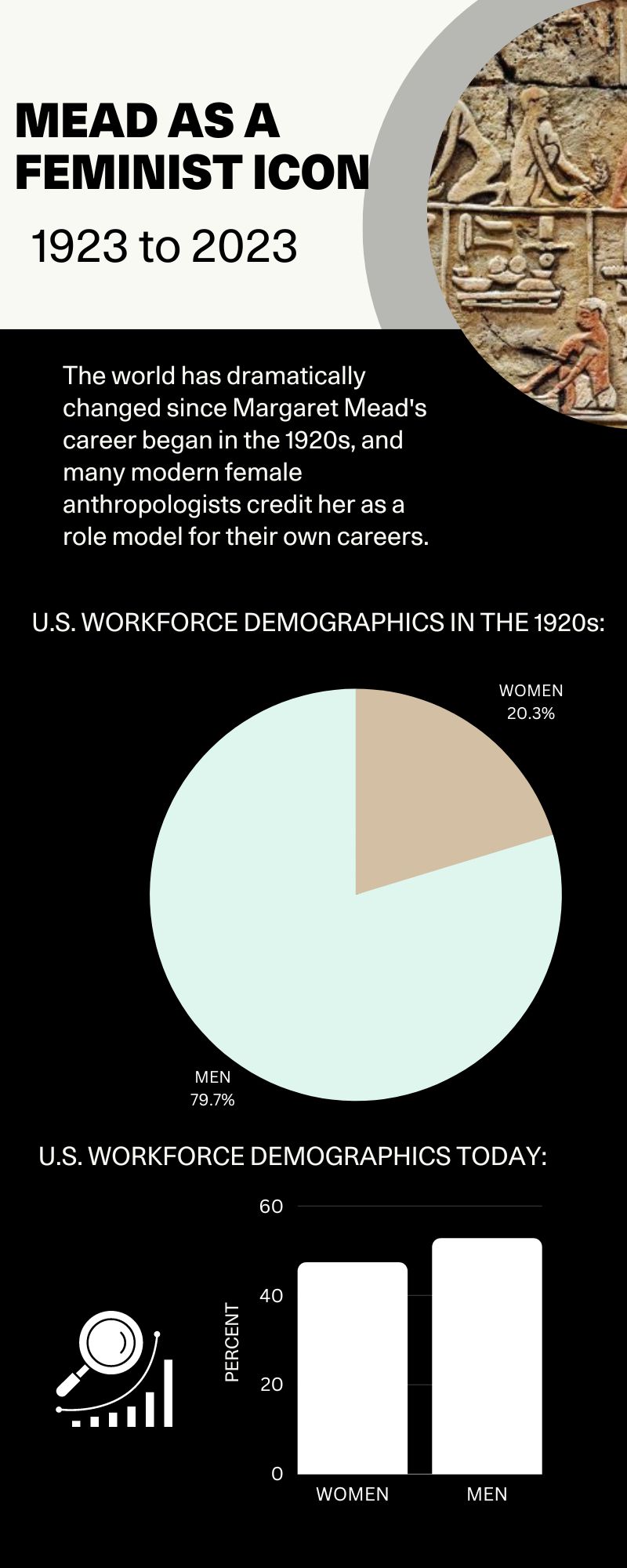 MEAD AS A FEMINIST ICON

1923 to 2023

The world has dramatically changed since Margaret Mead's career began in the 1920s, and many modern female anthropologists credit her as a role model for their own careers.

U.S. WORKFORCE DEMOGRAPHICS IN THE 1920s:

WOMEN
20.3%

MEN
79.7%

U.S. WORKFORCE DEMOGRAPHICS TODAY:

60
40
20
0
PERCENT
WOMEN
MEN