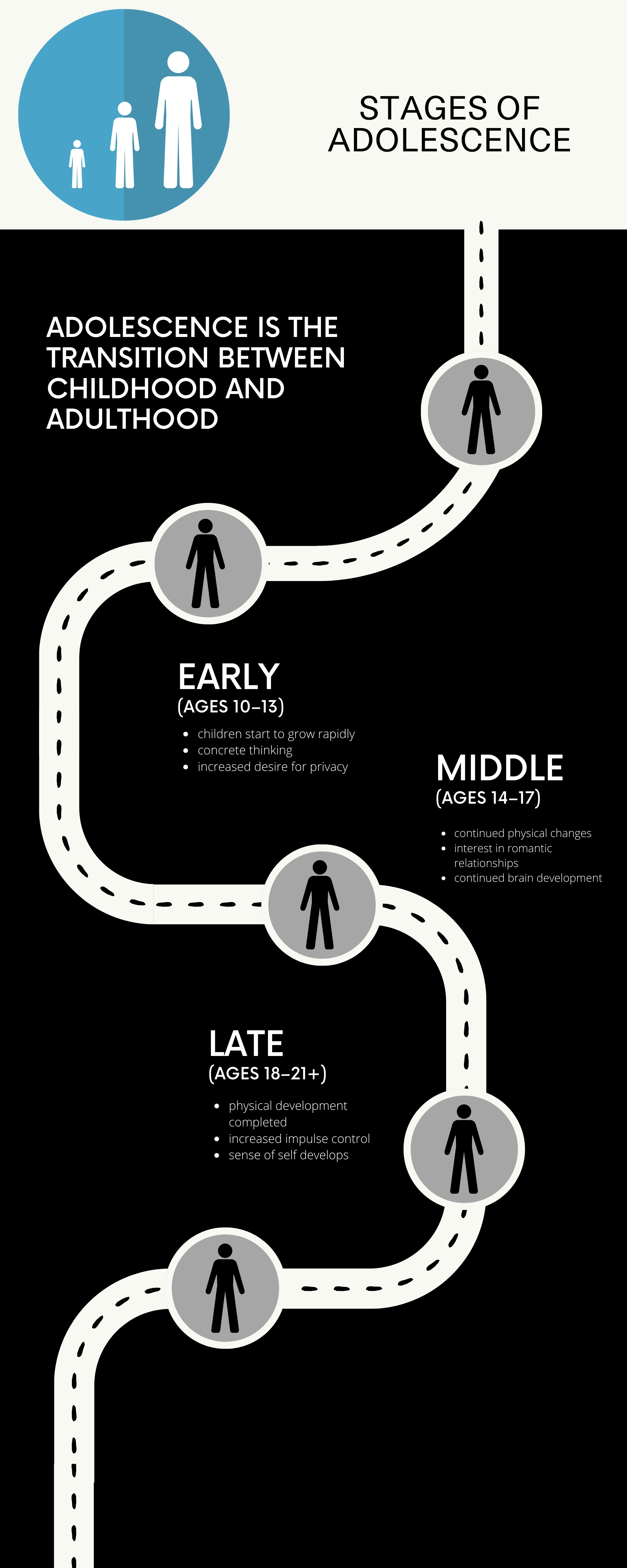 STAGES OF ADOLESCENCE

ADOLESCENCE IS THE TRANSITION BETWEEN CHILDHOOD AND ADULTHOOD

EARLY
(AGES 10–13)

- children start to grow rapidly
- concrete thinking
- increased desire for privacy

MIDDLE
(AGES 14–17)

- continued physical changes
- interest in romantic relationships
- continued brain development

LATE
(AGES 18–21+)

- physical development completed
- increased impulse control
- sense of self develops