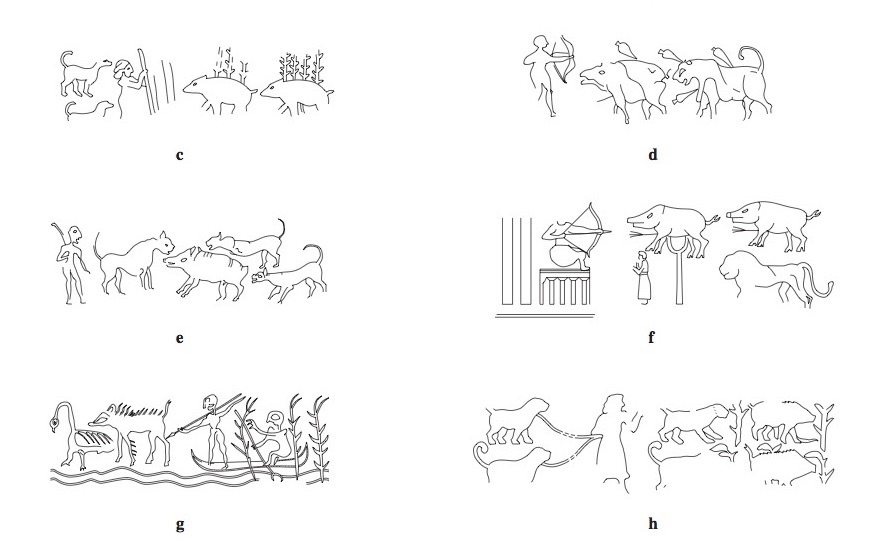 c

d

e

f

g

h